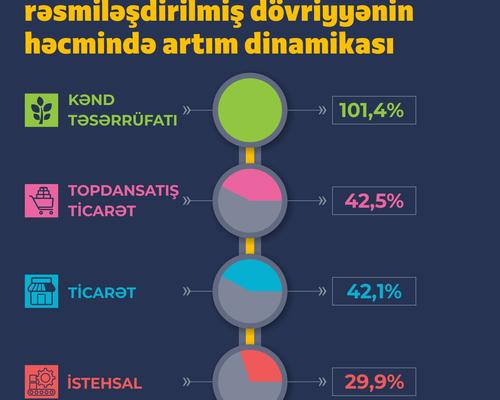 rəsmiləşdirilmiş dövriyyənin həcmində artım dinamikası

KƏND TƏSƏRRÜFATI 101,4%

TOPDANSATIŞ TİCARƏT 42,5%

TİCARƏT 42,1%

İSTEHSAL 29,9%