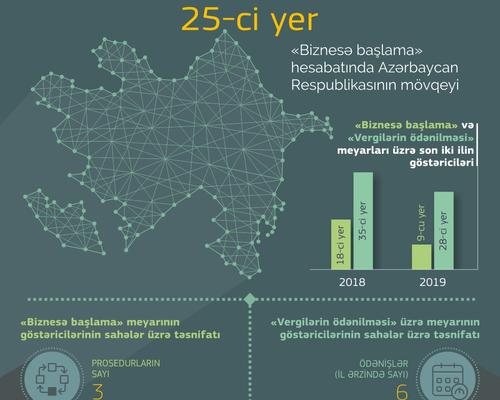 25-ci yer

«Biznesə başlama» hesabatında Azərbaycan Respublikasının mövqeyi

«Biznesə başlama» və «Vergilərin ödənilməsi» meyarları üzrə son iki ilin göstəriciləri

18-ci yer
35-ci yer
9-cu yer
28-ci yer

2018
2019

«Biznesə başlama» meyarının göstəricilərinin sahələr üzrə təsnifatı

PROSEDURLARIN SAYI
3

«Vergilərin ödənilməsi» üzrə meyarının göstəricilərinin sahələr üzrə təsnifatı

ÖDƏNİŞLƏR (İL ƏRZİNDƏ SAYI)
6